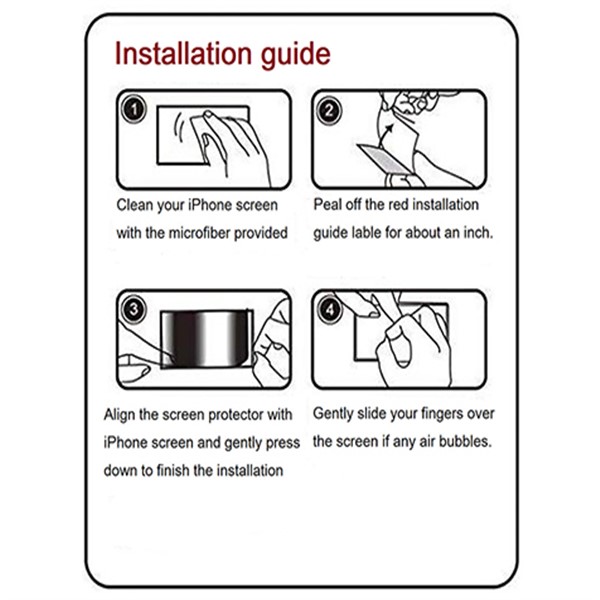 Installation guide

1

Clean your iPhone screen with the microfiber provided

2

Peal off the red installation guide lable for about an inch.

3

Align the screen protector with iPhone screen and gently press down to finish the installation

4

Gently slide your fingers over the screen if any air bubbles.