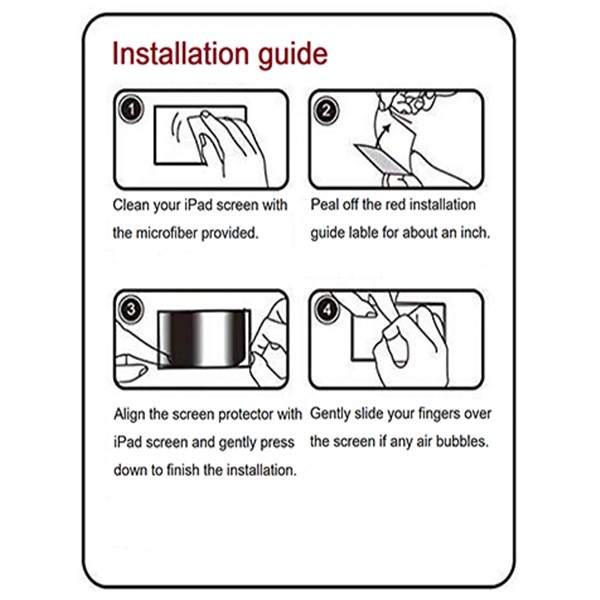 Installation guide

1

Clean your iPad screen with the microfiber provided.

2

Peal off the red installation guide lable for about an inch.

3

Align the screen protector with iPad screen and gently press down to finish the installation.

4

Gently slide your fingers over the screen if any air bubbles.