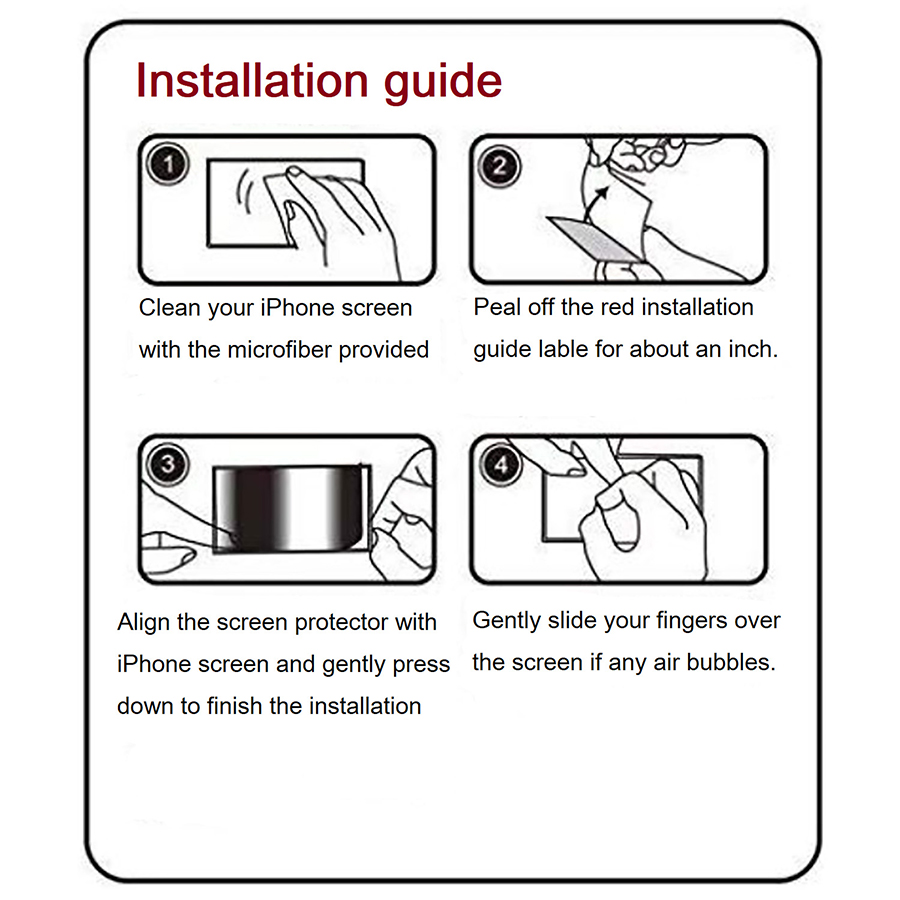 Installation guide

1

Clean your iPhone screen with the microfiber provided

2

Peal off the red installation guide lable for about an inch.

3

Align the screen protector with iPhone screen and gently press down to finish the installation

4

Gently slide your fingers over the screen if any air bubbles.